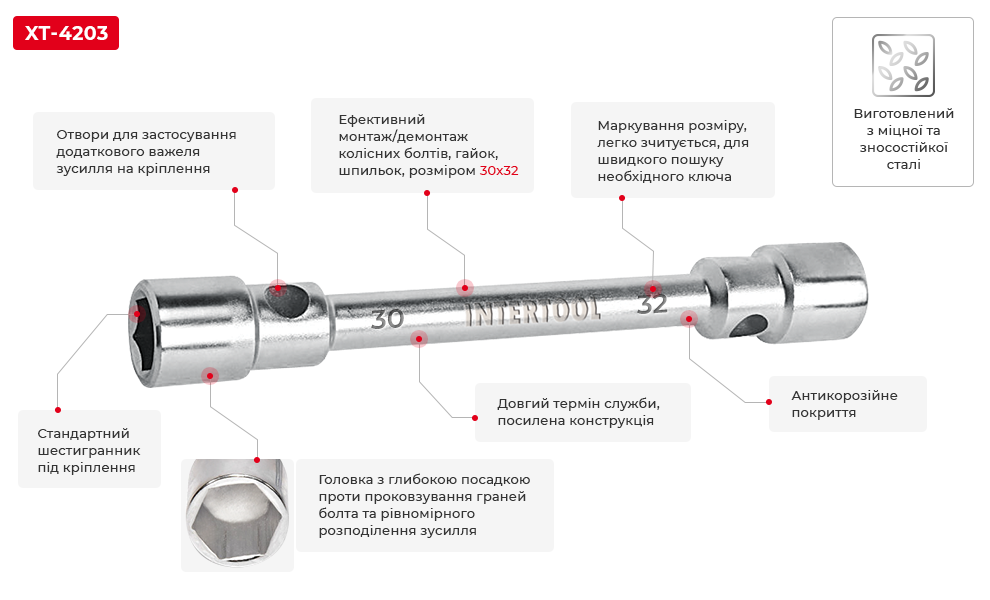 XT-4203

Отвори для застосування додаткового важеля зусилля на кріплення

Ефективний монтаж/демонтаж колісних болтів, гайок, шпильок, розміром 30x32

Маркування розміру, легко зчитується, для швидкого пошуку необхідного ключа

Виготовлений з міцної та зносостійкої сталі

30 INTERTOOL 32

Стандартний шестигранник під кріплення

Довгий термін служби, посилена конструкція

Антикорозійне покриття

Головка з глибокою посадкою проти проковзування граней болта та рівномірного розподілення зусилля