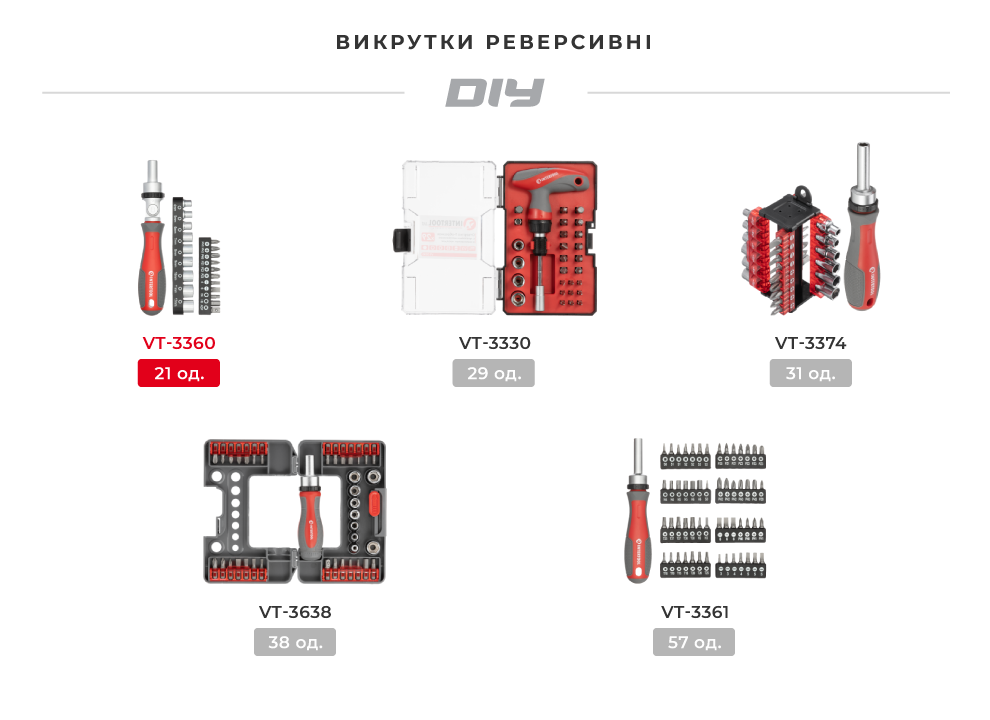 ВИКРУТКИ РЕВЕРСИВНІ

DIY

VT-3360
21 од.

VT-3330
29 од.

VT-3374
31 од.

VT-3638
38 од.

VT-3361
57 од.