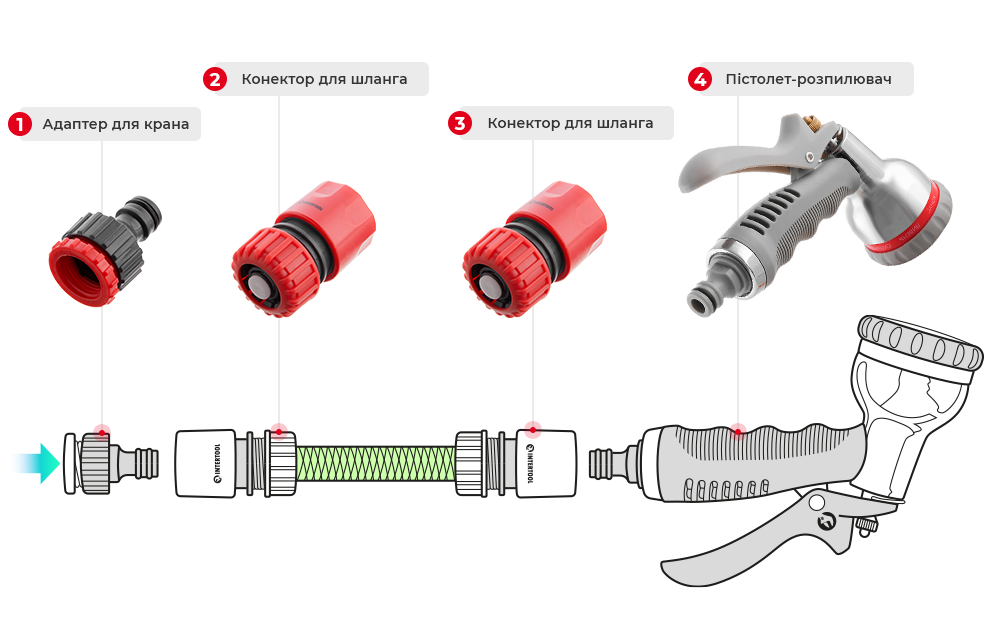 2 Конектор для шланга

4 Пістолет-розпилювач

1 Адаптер для крана

3 Конектор для шланга

INTERTOOL

INTERTOOL