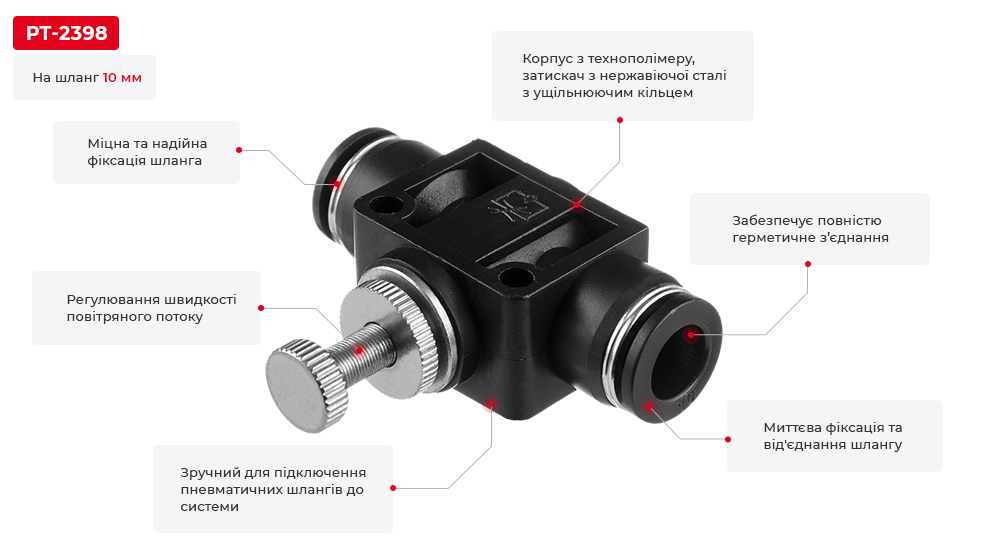 PT-2398

На шланг 10 мм

Корпус з технополімеру, затискач з нержавіючої сталі з ущільнюючим кільцем

Міцна та надійна фіксація шланга

Забезпечує повністю герметичне з'єднання

Регулювання швидкості повітряного потоку

Миттєва фіксація та від'єднання шлангу

Зручний для підключення пневматичних шлангів до системи