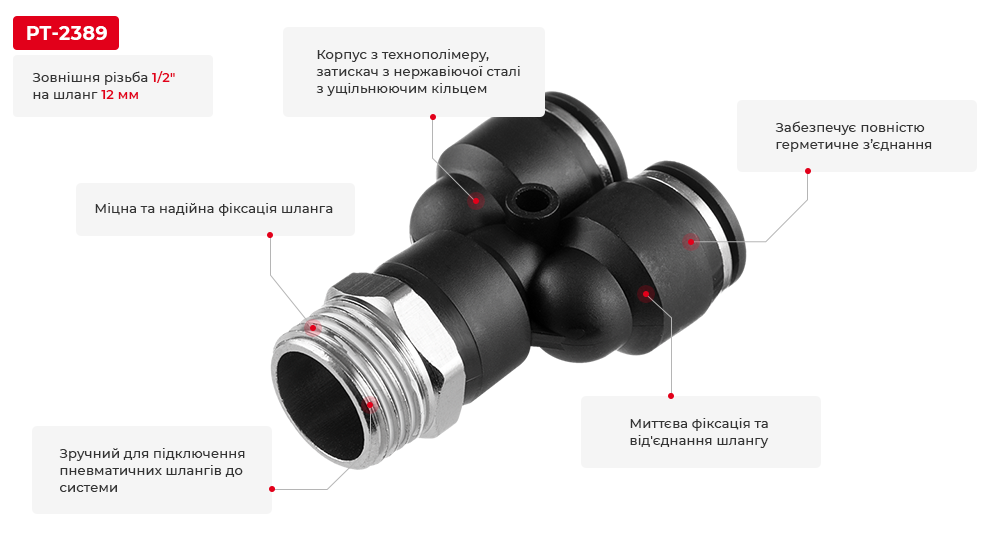 PT-2389

Зовнішня різьба 1/2" на шланг 12 мм

Корпус з технополімеру, затискач з нержавіючої сталі з ущільнюючим кільцем

Забезпечує повністю герметичне з'єднання

Міцна та надійна фіксація шланга

Миттєва фіксація та від'єднання шлангу

Зручний для підключення пневматичних шлангів до системи