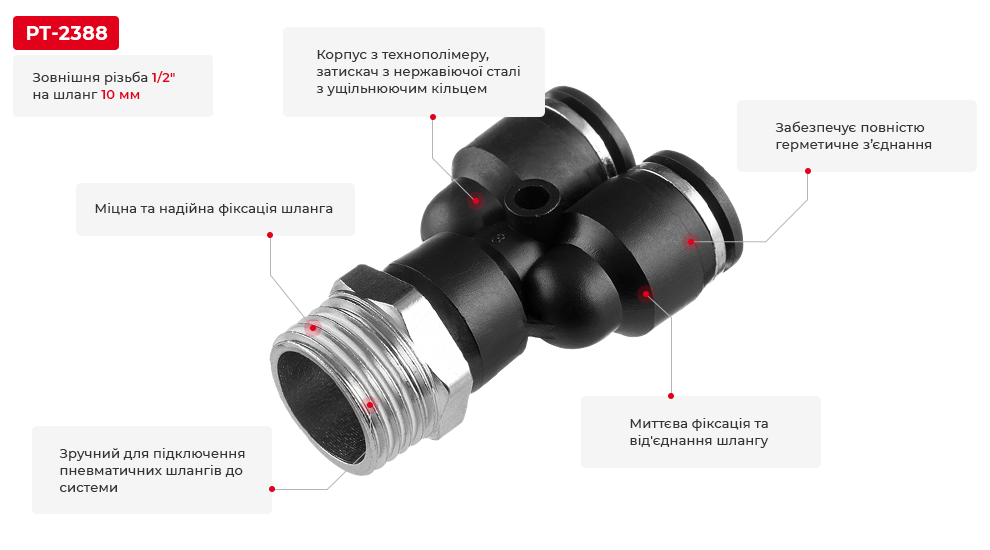 PT-2388

Зовнішня різьба 1/2" на шланг 10 мм

Корпус з технополімеру, затискач з нержавіючої сталі з ущільнюючим кільцем

Забезпечує повністю герметичне з'єднання

Міцна та надійна фіксація шланга

Миттєва фіксація та від'єднання шлангу

Зручний для підключення пневматичних шлангів до системи