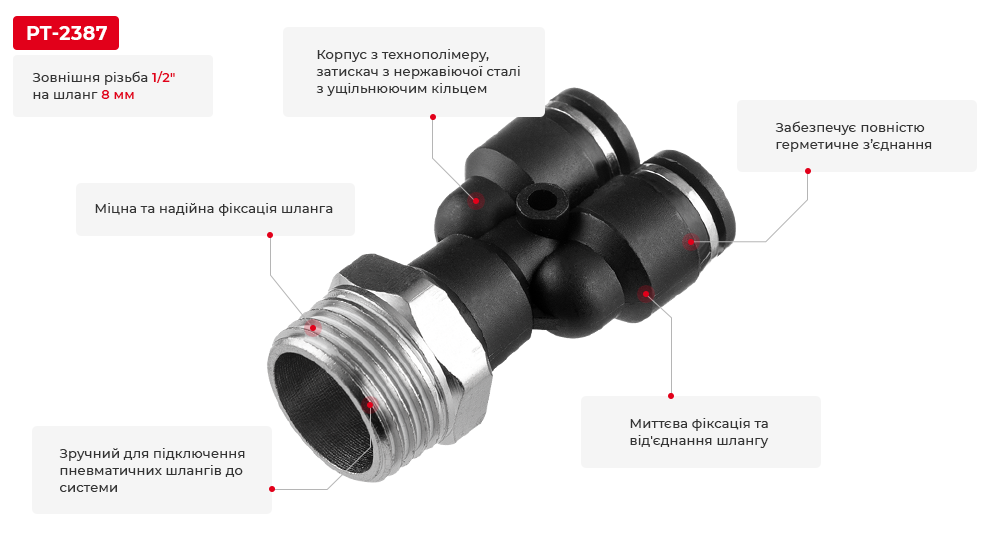 PT-2387

Зовнішня різьба 1/2" на шланг 8 мм

Корпус з технополімеру, затискач з нержавіючої сталі з ущільнюючим кільцем

Забезпечує повністю герметичне з'єднання

Міцна та надійна фіксація шланга

Миттєва фіксація та від'єднання шлангу

Зручний для підключення пневматичних шлангів до системи