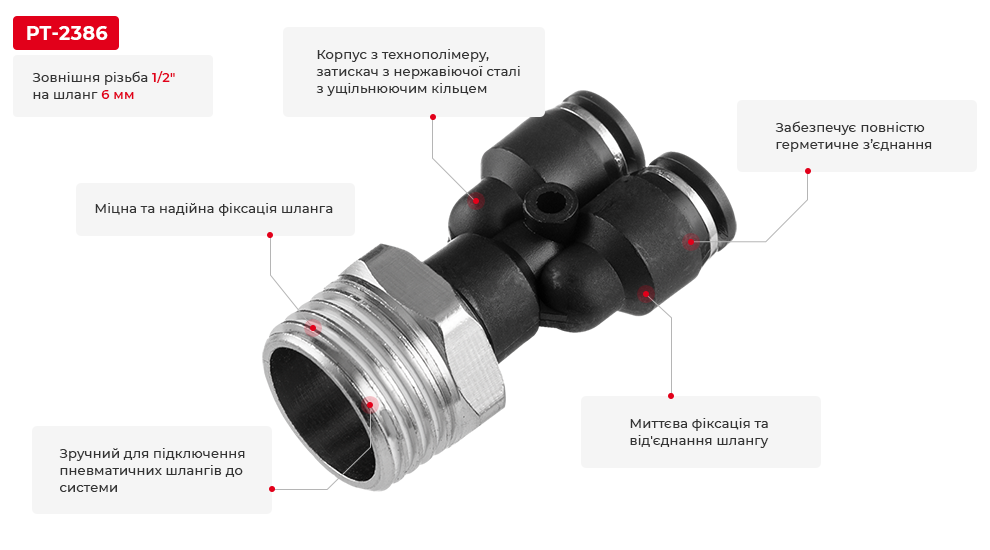 PT-2386

Зовнішня різьба 1/2" на шланг 6 мм

Корпус з технополімеру, затискач з нержавіючої сталі з ущільнюючим кільцем

Забезпечує повністю герметичне з'єднання

Міцна та надійна фіксація шланга

Миттєва фіксація та від'єднання шлангу

Зручний для підключення пневматичних шлангів до системи