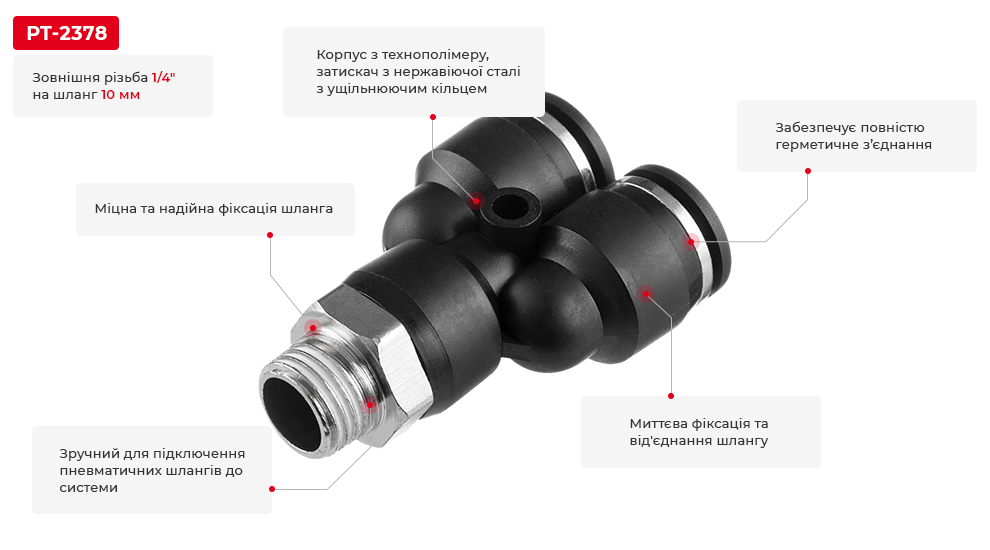 PT-2378

Зовнішня різьба 1/4" на шланг 10 мм

Корпус з технополімеру, затискач з нержавіючої сталі з ущільнюючим кільцем

Забезпечує повністю герметичне з'єднання

Міцна та надійна фіксація шланга

Миттєва фіксація та від'єднання шлангу

Зручний для підключення пневматичних шлангів до системи