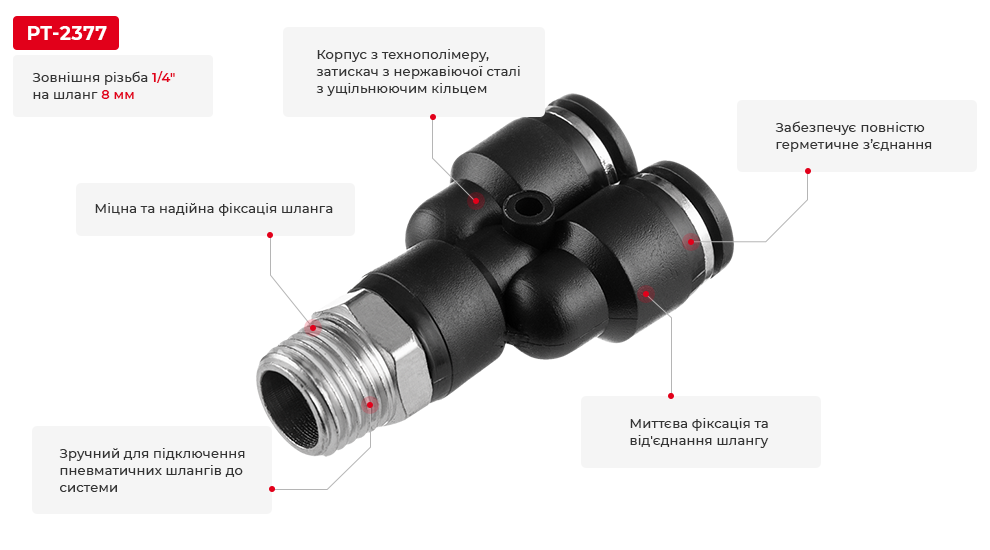 PT-2377

Зовнішня різьба 1/4" на шланг 8 мм

Корпус з технополімеру, затискач з нержавіючої сталі з ущільнюючим кільцем

Забезпечує повністю герметичне з'єднання

Міцна та надійна фіксація шланга

Миттєва фіксація та від'єднання шлангу

Зручний для підключення пневматичних шлангів до системи