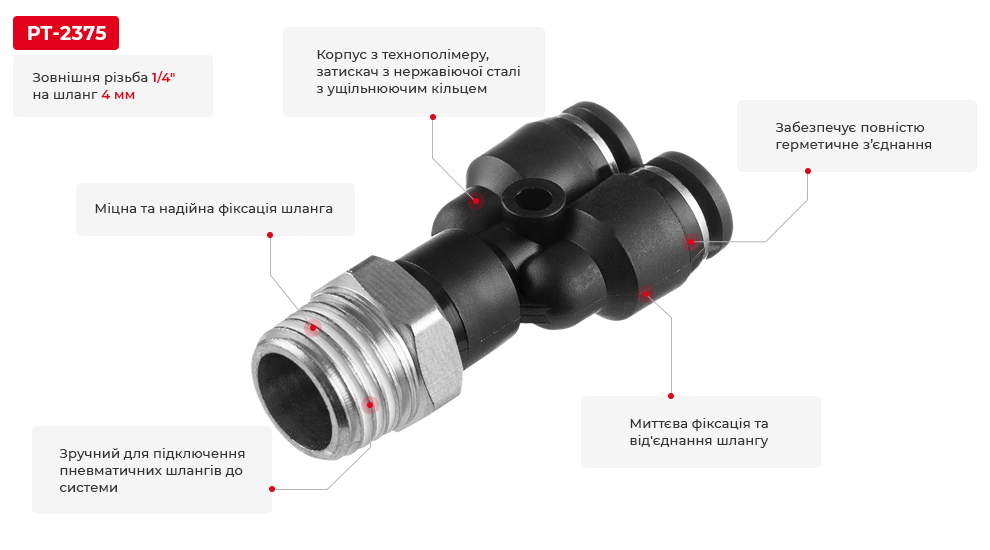 PT-2375

Зовнішня різьба 1/4" на шланг 4 мм

Корпус з технополімеру, затискач з нержавіючої сталі з ущільнюючим кільцем

Забезпечує повністю герметичне з'єднання

Міцна та надійна фіксація шланга

Миттєва фіксація та від'єднання шлангу

Зручний для підключення пневматичних шлангів до системи