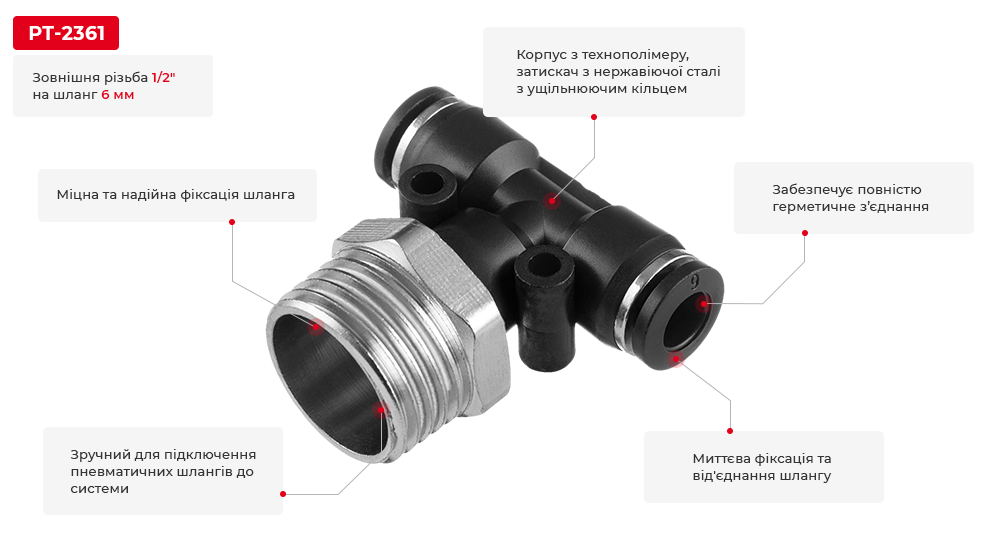 PT-2361

Зовнішня різьба 1/2" на шланг 6 мм

Корпус з технополімеру, затискач з нержавіючої сталі з ущільнюючим кільцем

Міцна та надійна фіксація шланга

Забезпечує повністю герметичне з'єднання

Зручний для підключення пневматичних шлангів до системи

Миттєва фіксація та від'єднання шлангу