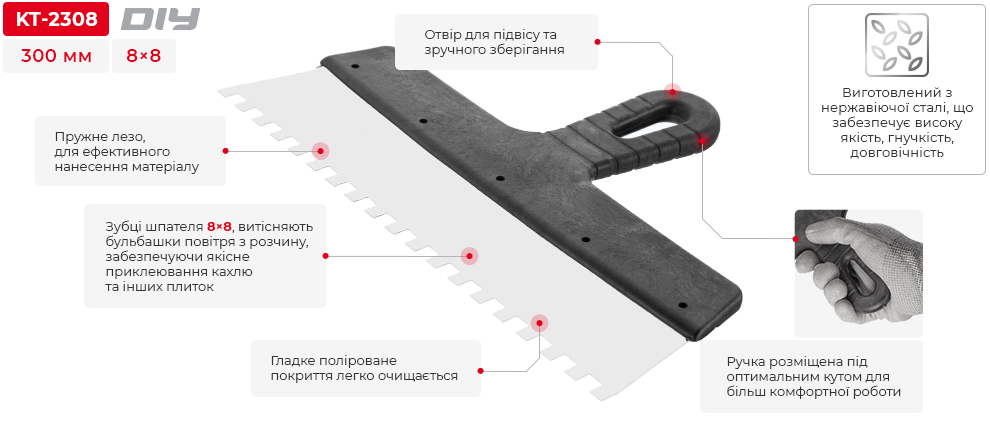 KT-2308
DIY
300 мм
8×8

Отвір для підвісу та зручного зберігання

Виготовлений з нержавіючої сталі, що забезпечує високу якість, гнучкість, довговічність

Пружне лезо, для ефективного нанесення матеріалу

Зубці шпателя 8×8, витісняють бульбашки повітря з розчину, забезпечуючи якісне приклеювання кахлю та інших плиток

Гладке поліроване покриття легко очищається

Ручка розміщена під оптимальним кутом для більш комфортної роботи