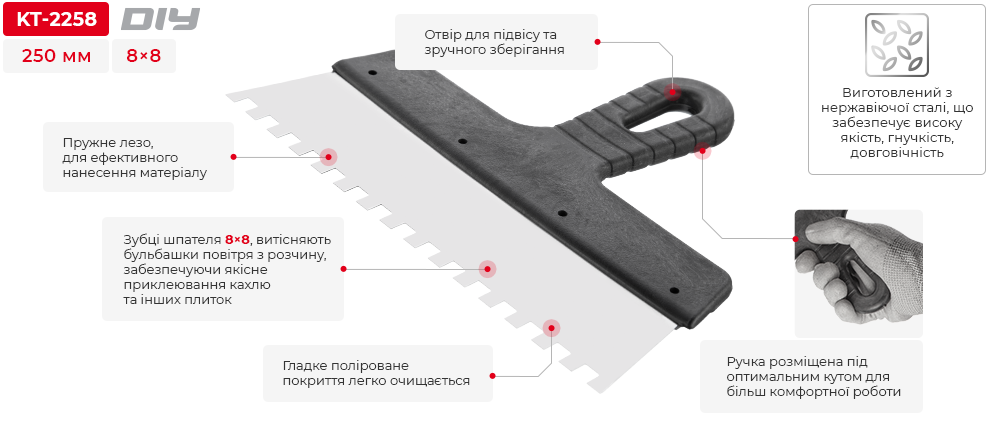 KT-2258 DIY
250 мм 8×8

Отвір для підвісу та зручного зберігання

Виготовлений з нержавіючої сталі, що забезпечує високу якість, гнучкість, довговічність

Пружне лезо, для ефективного нанесення матеріалу

Зубці шпателя 8×8, витісняють бульбашки повітря з розчину, забезпечуючи якісне приклеювання кахлю та інших плиток

Гладке поліроване покриття легко очищається

Ручка розміщена під оптимальним кутом для більш комфортної роботи