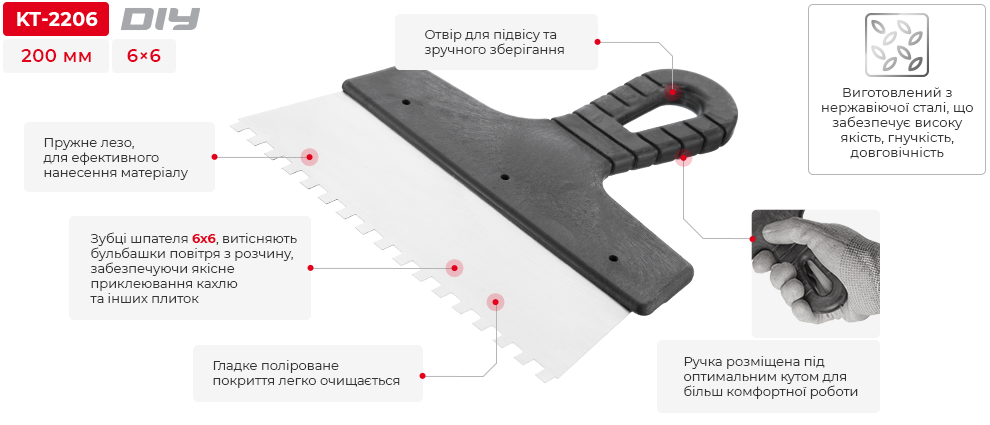 KT-2206

DIY

200 мм

6×6

Отвір для підвісу та зручного зберігання

Виготовлений з нержавіючої сталі, що забезпечує високу якість, гнучкість, довговічність

Пружне лезо, для ефективного нанесення матеріалу

Зубці шпателя 6х6, витісняють бульбашки повітря з розчину, забезпечуючи якісне приклеювання кахлю та інших плиток

Гладке поліроване покриття легко очищається

Ручка розміщена під оптимальним кутом для більш комфортної роботи