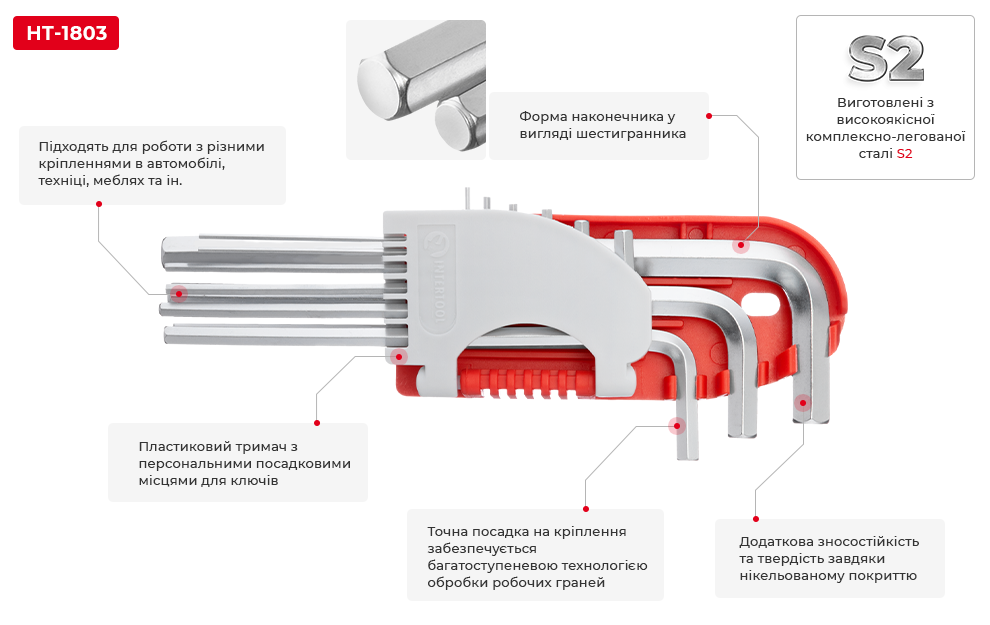 HT-1803

Підходять для роботи з різними кріпленнями в автомобілі, техніці, меблях та ін.

Форма наконечника у вигляді шестигранника

S2

Виготовлені з високоякісної комплексно-легованої сталі S2

INTERTOOL

Пластиковий тримач з персональними посадковими місцями для ключів

Точна посадка на кріплення забезпечується багатоступеневою технологією обробки робочих граней

Додаткова зносостійкість та твердість завдяки нікельованому покриттю