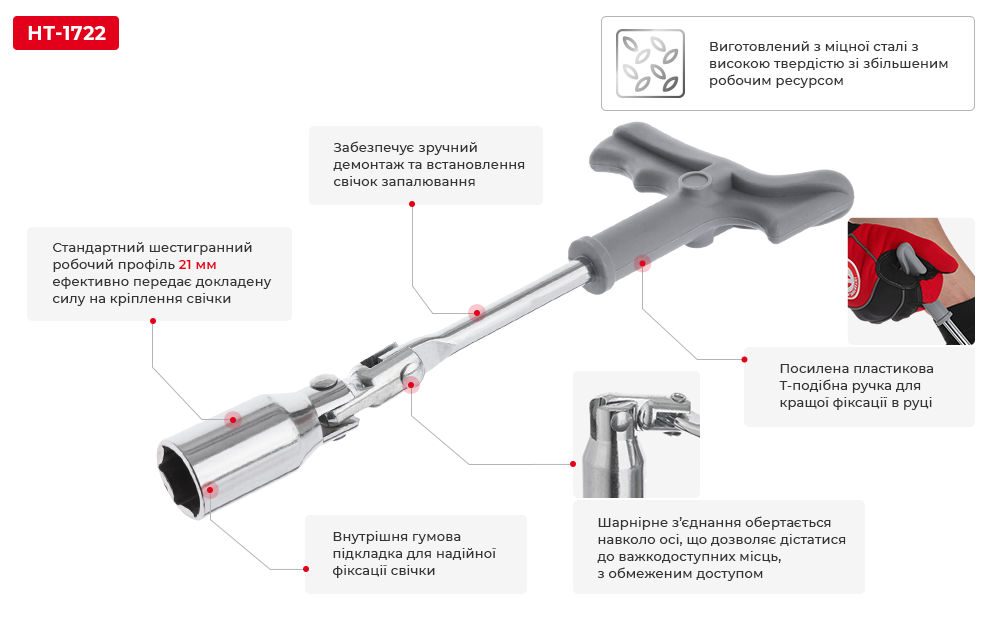 HT-1722

Виготовлений з міцної сталі з високою твердістю зі збільшеним робочим ресурсом

Забезпечує зручний демонтаж та встановлення свічок запалювання

Стандартний шестигранний робочий профіль 21 мм ефективно передає докладену силу на кріплення свічки

Посилена пластикова Т-подібна ручка для кращої фіксації в руці

Внутрішня гумова підкладка для надійної фіксації свічки

Шарнірне з'єднання обертається навколо осі, що дозволяє дістатися до важкодоступних місць, з обмеженим доступом