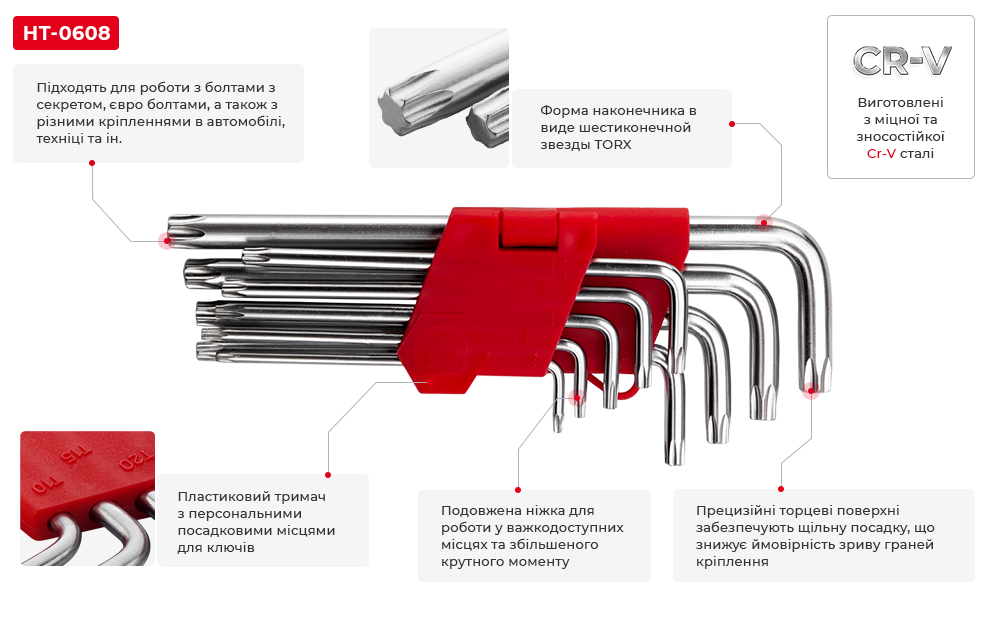 HT-0608

Підходять для роботи з болтами з секретом, євро болтами, а також з різними кріпленнями в автомобілі, техніці та ін.

Форма наконечника в виде шестиконечной звезды TORX

CR-V

Виготовлені з міцної та зносостійкої Cr-V сталі

T10 T15 T20

Пластиковий тримач з персональними посадковими місцями для ключів

Подовжена ніжка для роботи у важкодоступних місцях та збільшеного крутного моменту

Прецизійні торцеві поверхні забезпечують щільну посадку, що знижує ймовірність зриву граней кріплення