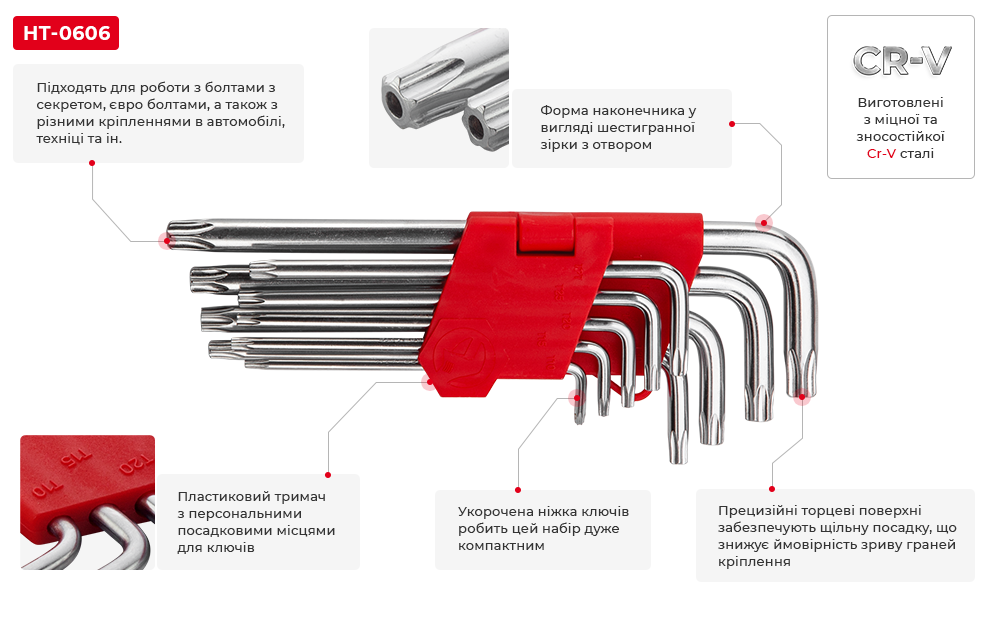 HT-0606

Підходять для роботи з болтами з секретом, євро болтами, а також з різними кріпленнями в автомобілі, техніці та ін.

Форма наконечника у вигляді шестигранної зірки з отвором

CR-V

Виготовлені з міцної та зносостійкої Cr-V сталі

T10 T15 T20

Пластиковий тримач з персональними посадковими місцями для ключів

Укорочена ніжка ключів робить цей набір дуже компактним

Прецизійні торцеві поверхні забезпечують щільну посадку, що знижує ймовірність зриву граней кріплення