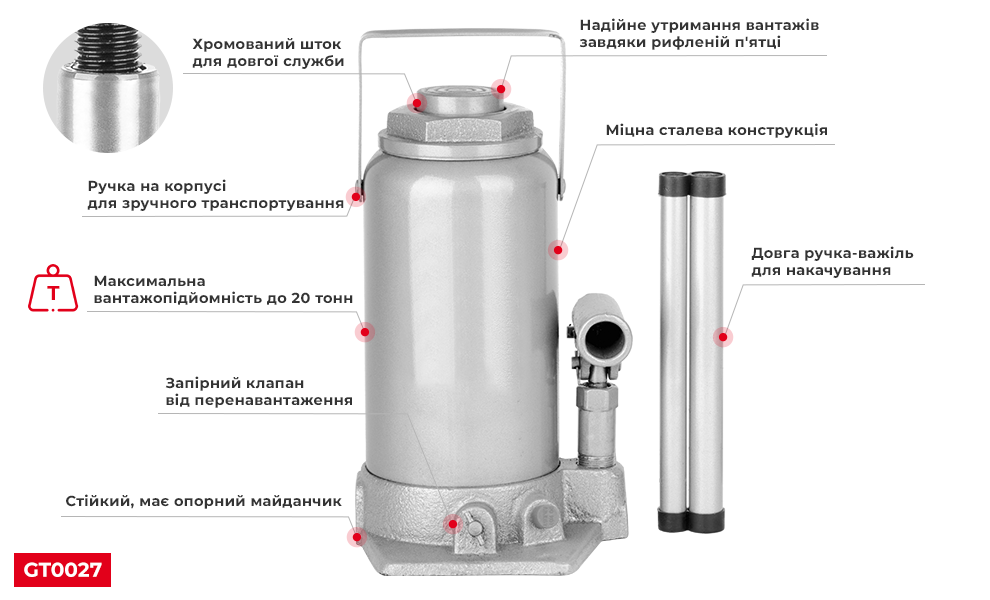 Хромований шток
для довгої служби

Надійне утримання вантажів
завдяки рифленій п'ятці

Міцна сталева конструкція

Ручка на корпусі
для зручного транспортування

T

Максимальна
вантажопідйомність до 20 тонн

Довга ручка-важіль
для накачування

Запірний клапан
від перенавантаження

Стійкий, має опорний майданчик

GT0027