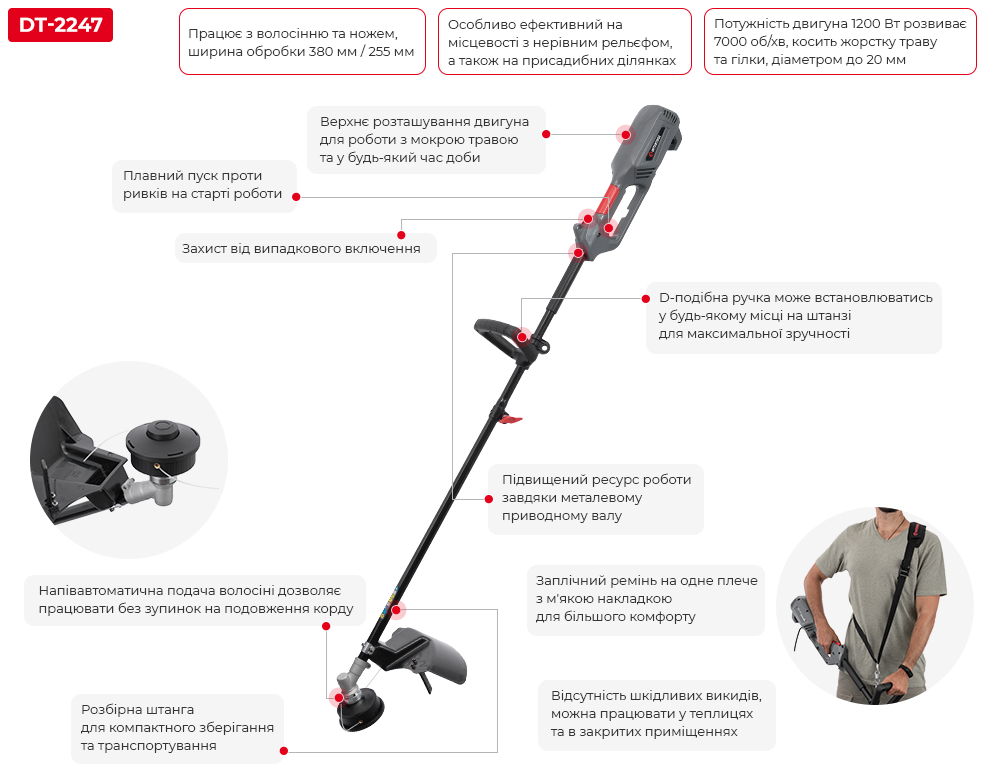 DT-2247

Працює з волосінню та ножем, ширина обробки 380 мм / 255 мм

Особливо ефективний на місцевості з нерівним рельєфом, а також на присадибних ділянках

Потужність двигуна 1200 Вт розвиває 7000 об/хв, косить жорстку траву та гілки, діаметром до 20 мм

Верхнє розташування двигуна для роботи з мокрою травою та у будь-який час доби

Плавний пуск проти ривків на старті роботи

Захист від випадкового включення

D-подібна ручка може встановлюватись у будь-якому місці на штанзі для максимальної зручності

Підвищений ресурс роботи завдяки металевому приводному валу

Напівавтоматична подача волосіні дозволяє працювати без зупинок на подовження корду

Заплічний ремінь на одне плече з м'якою накладкою для більшого комфорту

Розбірна штанга для компактного зберігання та транспортування

Відсутність шкідливих викидів, можна працювати у теплицях та в закритих приміщеннях