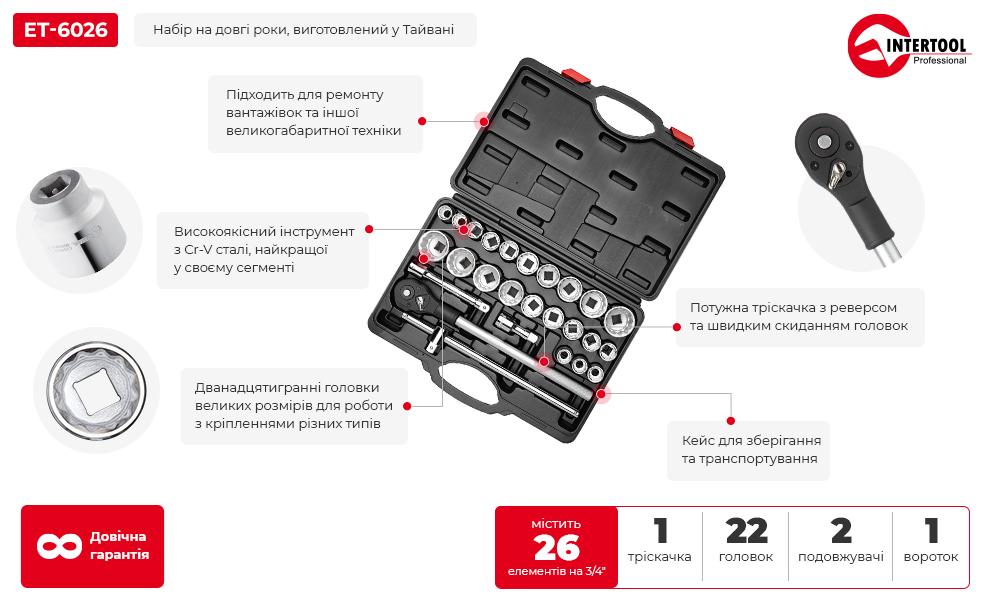 ET-6026

Набір на довгі роки, виготовлений у Тайвані

INTERTOOL
Professional

Підходить для ремонту вантажівок та іншої великогабаритної техніки

Високоякісний інструмент з Cr-V сталі, найкращої у своєму сегменті

Потужна тріскачка з реверсом та швидким скиданням головок

Дванадцятигранні головки великих розмірів для роботи з кріпленнями різних типів

Кейс для зберігання та транспортування

Довічна гарантія

містить
26
елементів на 3/4"

1
тріскачка

22
головок

2
подовжувачі

1
вороток