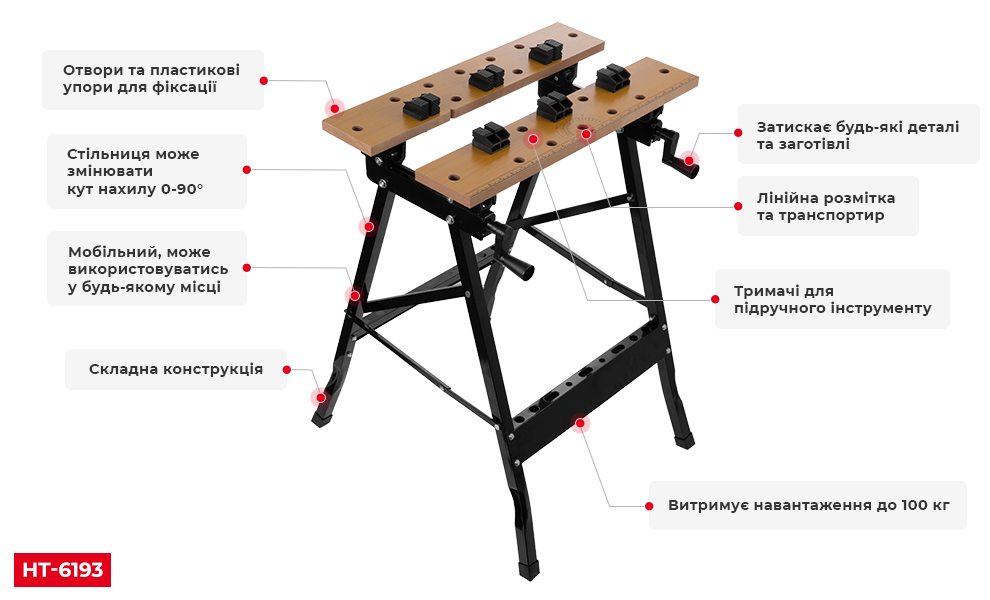 Отвори та пластикові упори для фіксації

Стільниця може змінювати кут нахилу 0-90°

Мобільний, може використовуватись у будь-якому місці

Складна конструкція

Затискає будь-які деталі та заготівлі

Лінійна розмітка та транспортир

Тримачі для підручного інструменту

Витримує навантаження до 100 кг

HT-6193