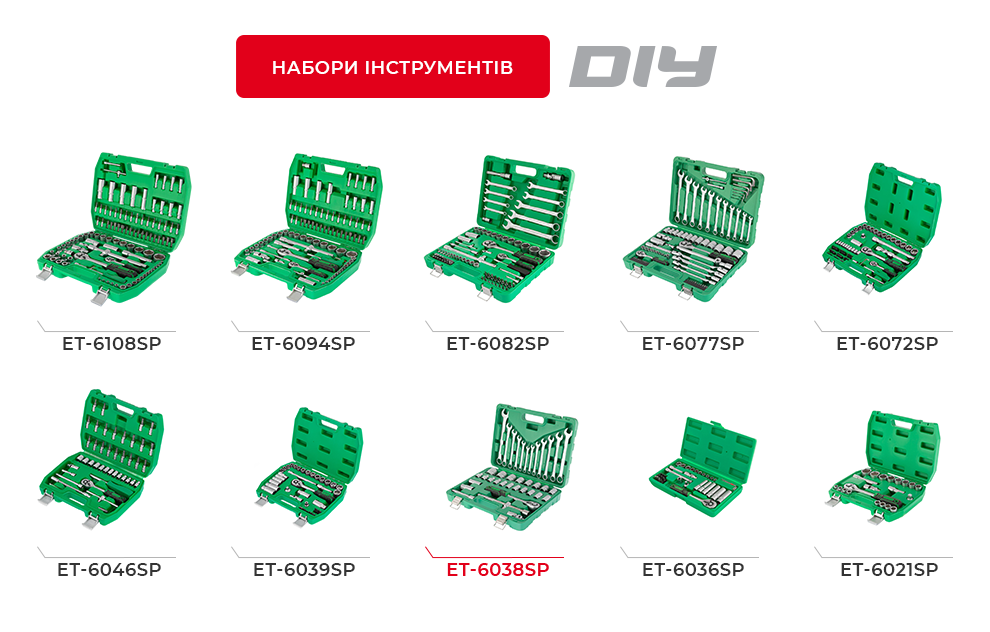 НАБОРИ ІНСТРУМЕНТІВ DIY

ET-6108SP ET-6094SP ET-6082SP ET-6077SP ET-6072SP

ET-6046SP ET-6039SP ET-6038SP ET-6036SP ET-6021SP