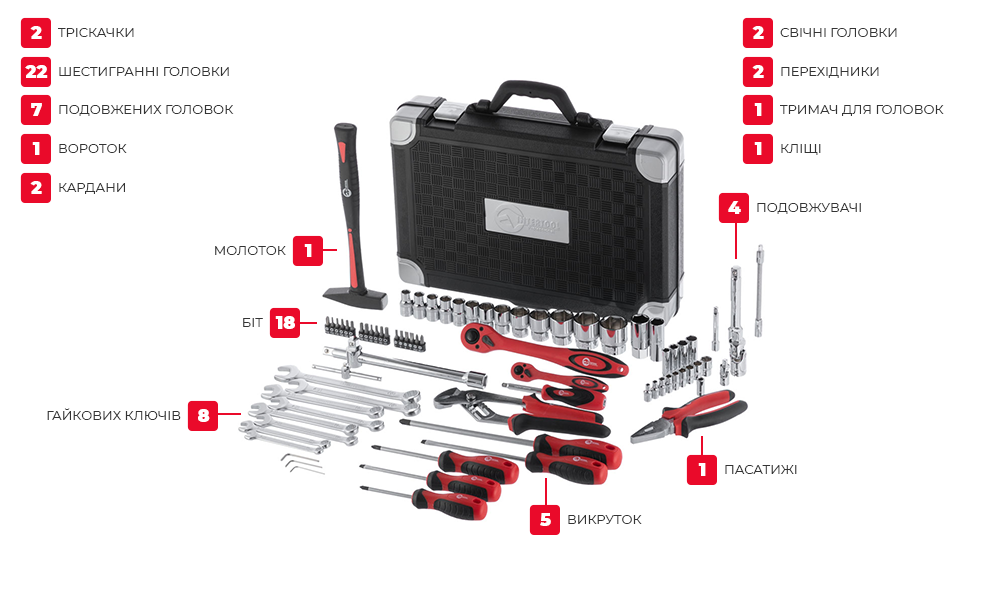 2 ТРІСКАЧКИ
22 ШЕСТИГРАННІ ГОЛОВКИ
7 ПОДОВЖЕНИХ ГОЛОВОК
1 ВОРОТОК
2 КАРДАНИ

2 СВІЧНІ ГОЛОВКИ
2 ПЕРЕХІДНИКИ
1 ТРИМАЧ ДЛЯ ГОЛОВОК
1 КЛІЩІ

4 ПОДОВЖУВАЧІ

МОЛОТОК 1

INTERTOOL

БІТ 18

ГАЙКОВИХ КЛЮЧІВ 8

1 ПАСАТИЖІ

5 ВИКРУТОК