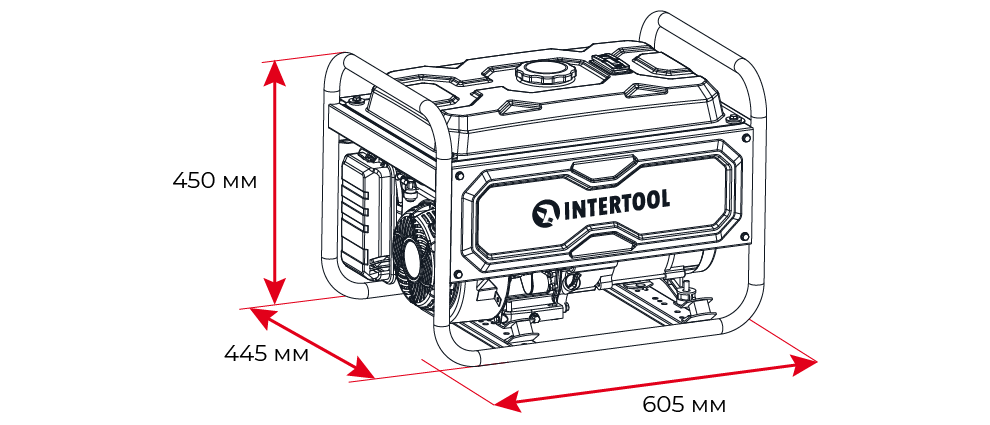 450 мм

INTERTOOL

445 мм

605 мм