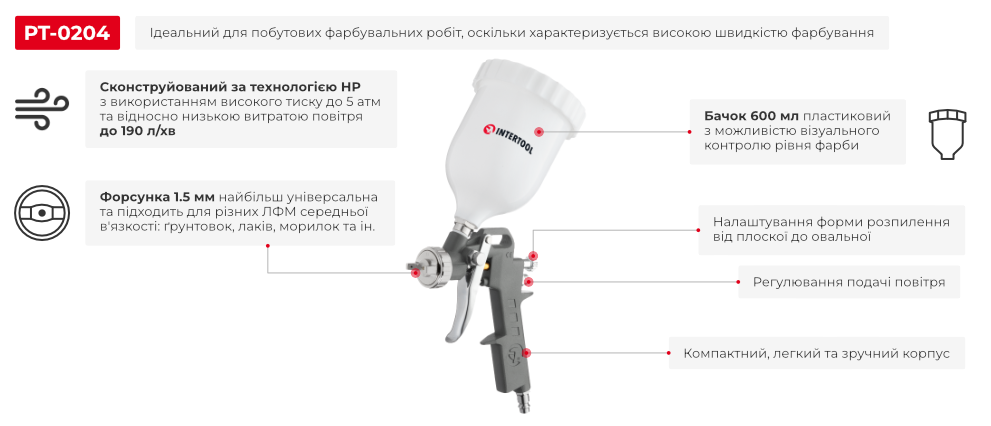 PT-0204

Ідеальний для побутових фарбувальних робіт, оскільки характеризується високою швидкістю фарбування

Сконструйований за технологією HP з використанням високого тиску до 5 атм та відносно низькою витратою повітря до 190 л/хв

Форсунка 1.5 мм найбільш універсальна та підходить для різних ЛФМ середньої в'язкості: ґрунтовок, лаків, морилок та ін.

INTERTOOL

Бачок 600 мл пластиковий з можливістю візуального контролю рівня фарби

Налаштування форми розпилення від плоскої до овальної

Регулювання подачі повітря

Компактний, легкий та зручний корпус