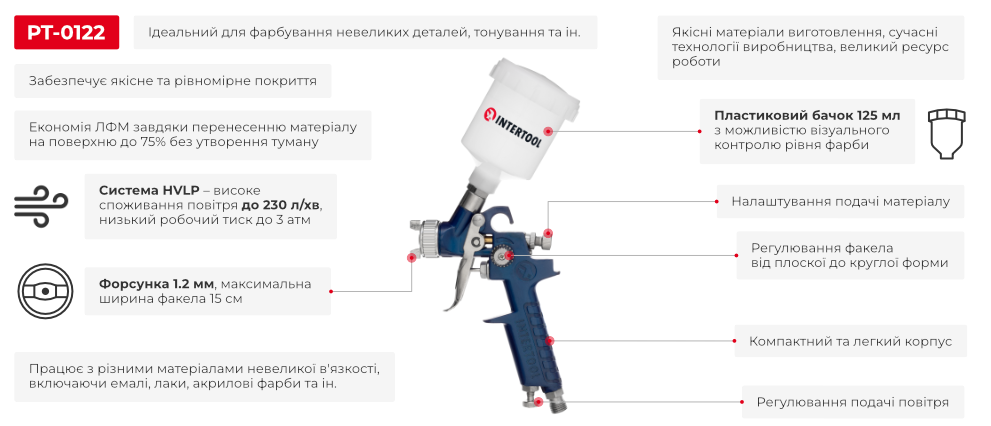 PT-0122

Ідеальний для фарбування невеликих деталей, тонування та ін.

Забезпечує якісне та рівномірне покриття

Економія ЛФМ завдяки перенесенню матеріалу на поверхню до 75% без утворення туману

Система HVLP – високе споживання повітря до 230 л/хв, низький робочий тиск до 3 атм

Форсунка 1.2 мм, максимальна ширина факела 15 см

Працює з різними матеріалами невеликої в'язкості, включаючи емалі, лаки, акрилові фарби та ін.

INTERTOOL

Якісні матеріали виготовлення, сучасні технології виробництва, великий ресурс роботи

Пластиковий бачок 125 мл з можливістю візуального контролю рівня фарби

Налаштування подачі матеріалу

Регулювання факела від плоскої до круглої форми

Компактний та легкий корпус

Регулювання подачі повітря