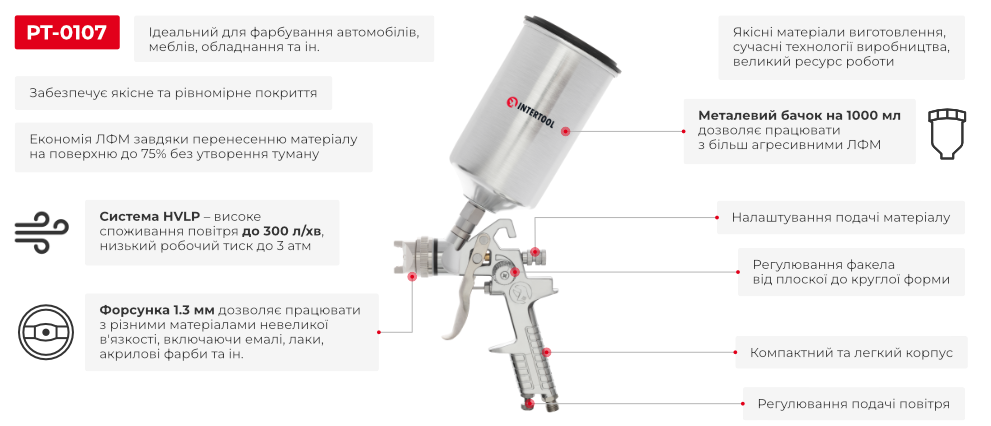 PT-0107

Ідеальний для фарбування автомобілів, меблів, обладнання та ін.

Забезпечує якісне та рівномірне покриття

Економія ЛФМ завдяки перенесенню матеріалу на поверхню до 75% без утворення туману

Система HVLP – високе споживання повітря до 300 л/хв, низький робочий тиск до 3 атм

Форсунка 1.3 мм дозволяє працювати з різними матеріалами невеликої в'язкості, включаючи емалі, лаки, акрилові фарби та ін.

INTERTOOL

Якісні матеріали виготовлення, сучасні технології виробництва, великий ресурс роботи

Металевий бачок на 1000 мл дозволяє працювати з більш агресивними ЛФМ

Налаштування подачі матеріалу

Регулювання факела від плоскої до круглої форми

Компактний та легкий корпус

Регулювання подачі повітря