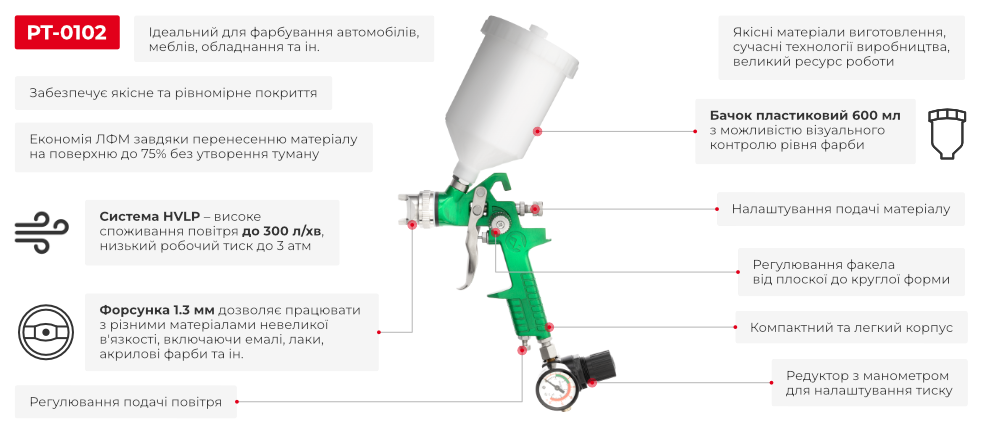 PT-0102

Ідеальний для фарбування автомобілів, меблів, обладнання та ін.

Забезпечує якісне та рівномірне покриття

Економія ЛФМ завдяки перенесенню матеріалу на поверхню до 75% без утворення туману

Система HVLP – високе споживання повітря до 300 л/хв, низький робочий тиск до 3 атм

Форсунка 1.3 мм дозволяє працювати з різними матеріалами невеликої в'язкості, включаючи емалі, лаки, акрилові фарби та ін.

Регулювання подачі повітря

Якісні матеріали виготовлення, сучасні технології виробництва, великий ресурс роботи

Бачок пластиковий 600 мл з можливістю візуального контролю рівня фарби

Налаштування подачі матеріалу

Регулювання факела від плоскої до круглої форми

Компактний та легкий корпус

Редуктор з манометром для налаштування тиску