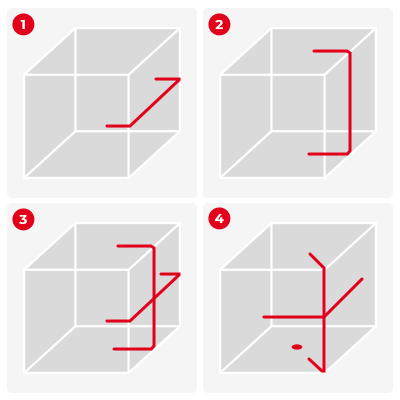 1
2
3
4