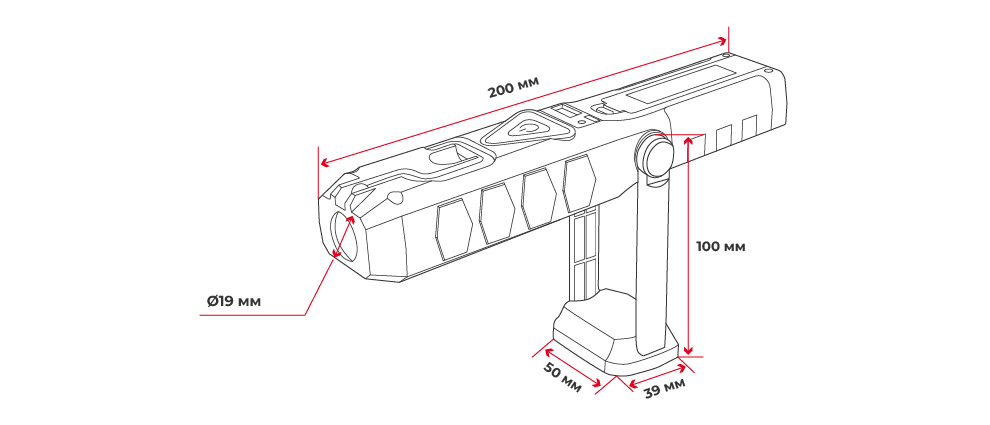 200 мм
100 мм
Ø19 мм
50 мм
39 мм