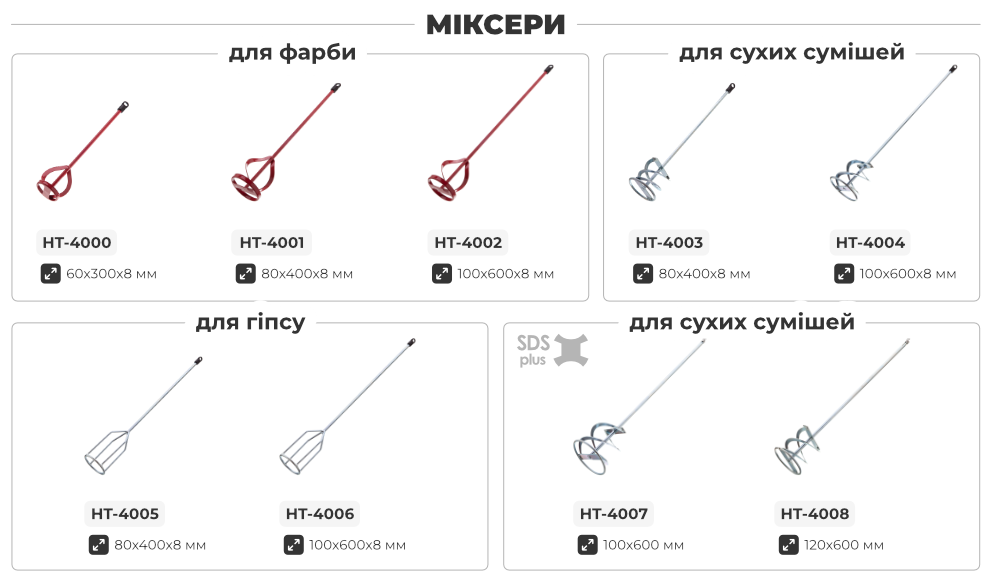 МІКСЕРИ

для фарби

HT-4000
60x300x8 мм

HT-4001
80x400x8 мм

HT-4002
100x600x8 мм

для сухих сумішей

HT-4003
80x400x8 мм

HT-4004
100x600x8 мм

для гіпсу

HT-4005
80x400x8 мм

HT-4006
100x600x8 мм

для сухих сумішей

SDS plus

HT-4007
100x600 мм

HT-4008
120x600 мм