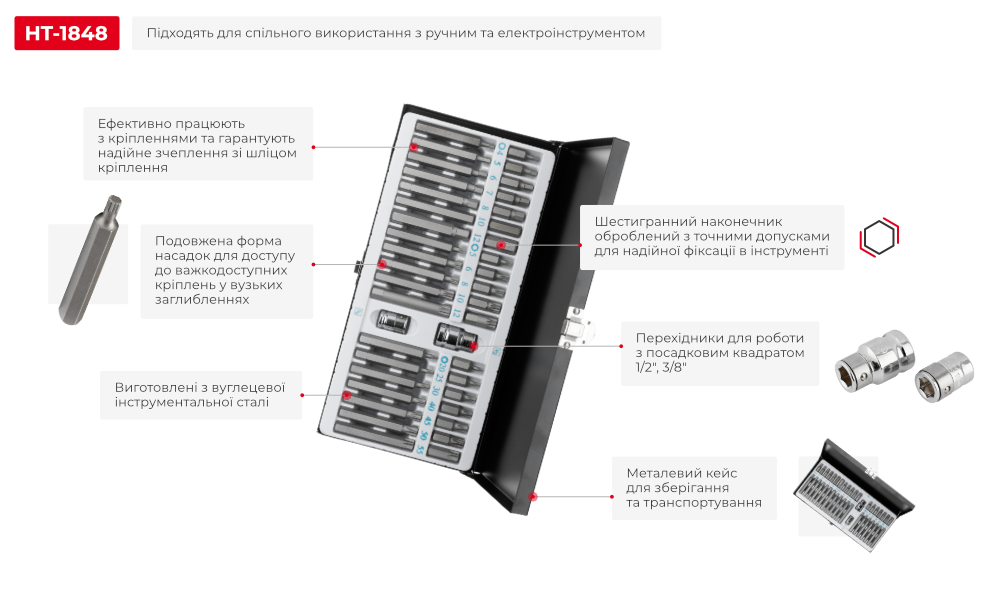 HT-1848

Підходять для спільного використання з ручним та електроінструментом

Ефективно працюють з кріпленнями та гарантують надійне зчеплення зі шліцом кріплення

Подовжена форма насадок для доступу до важкодоступних кріплень у вузьких заглибленнях

Виготовлені з вуглецевої інструментальної сталі

Шестигранний наконечник оброблений з точними допусками для надійної фіксації в інструменті

Перехідники для роботи з посадковим квадратом 1/2", 3/8"

Металевий кейс для зберігання та транспортування

4 5 6 7 8 10 12 5 6 8 10 12

20 25 30 40 45 50 55