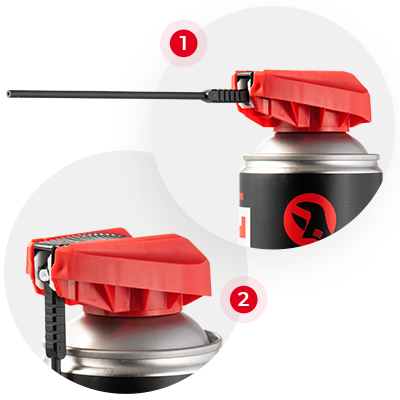 1

2