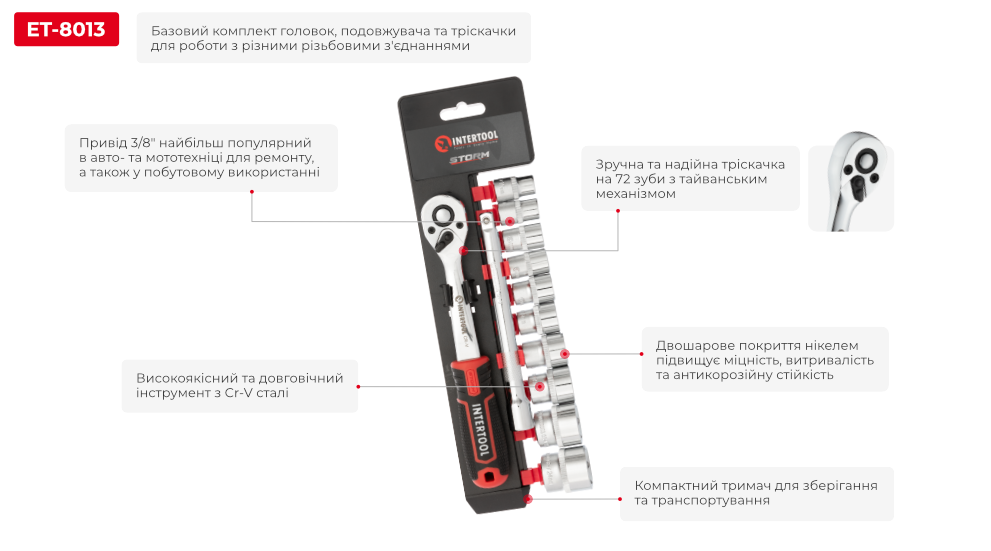 ET-8013

Базовий комплект головок, подовжувача та тріскачки для роботи з різними різьбовими з'єднаннями

Привід 3/8" найбільш популярний в авто- та мототехніці для ремонту, а також у побутовому використанні

INTERTOOL

STORM

Зручна та надійна тріскачка на 72 зуби з тайванським механізмом

Двошарове покриття нікелем підвищує міцність, витривалість та антикорозійну стійкість

Високоякісний та довговічний інструмент з Cr-V сталі

INTERTOOL

Компактний тримач для зберігання та транспортування