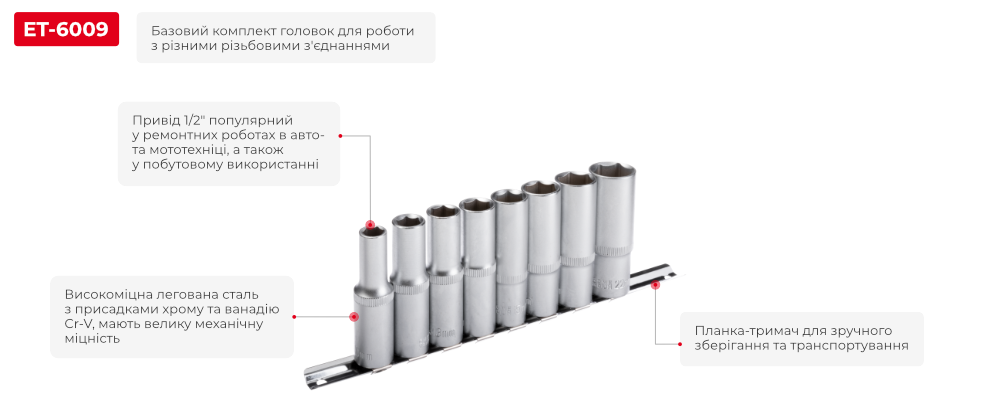 ET-6009

Базовий комплект головок для роботи з різними різьбовими з'єднаннями

Привід 1/2" популярний у ремонтних роботах в авто- та мототехніці, а також у побутовому використанні

Високоміцна легована сталь з присадками хрому та ванадію Cr-V, мають велику механічну міцність

Планка-тримач для зручного зберігання та транспортування