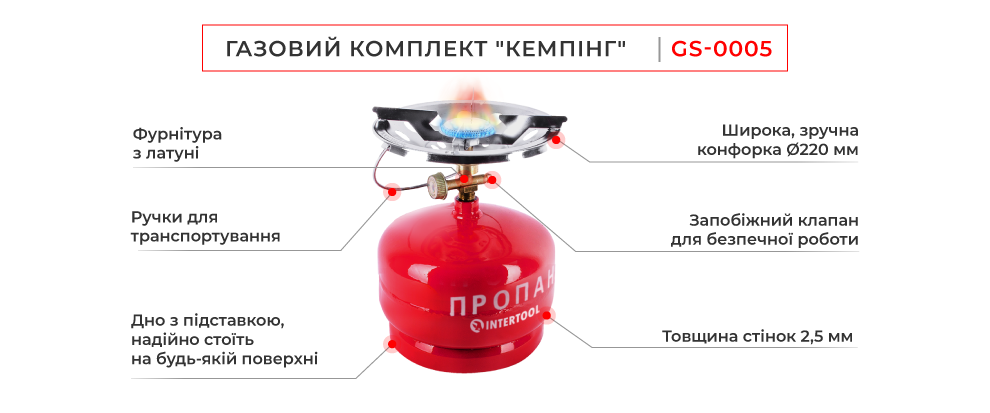 ГАЗОВИЙ КОМПЛЕКТ "КЕМПІНГ" | GS-0005

Фурнітура з латуні

Ручки для транспортування

Дно з підставкою, надійно стоїть на будь-якій поверхні

Широка, зручна конфорка Ø220 мм

Запобіжний клапан для безпечної роботи

Товщина стінок 2,5 мм

ПРОПАН

INTERTOOL