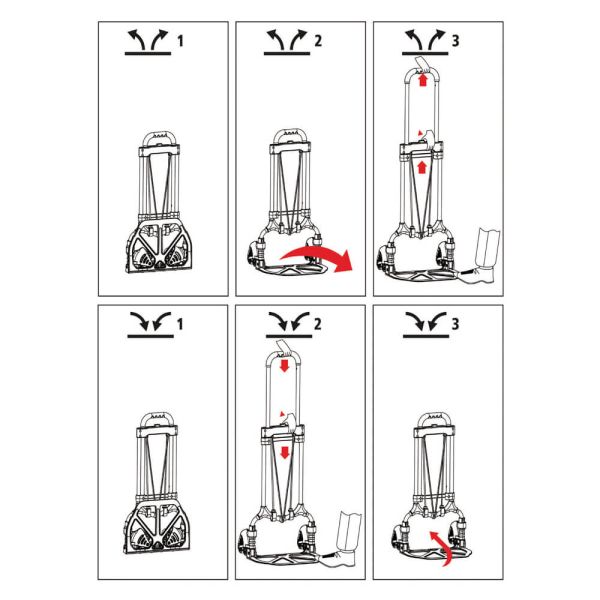 1

2

3

1

2

3