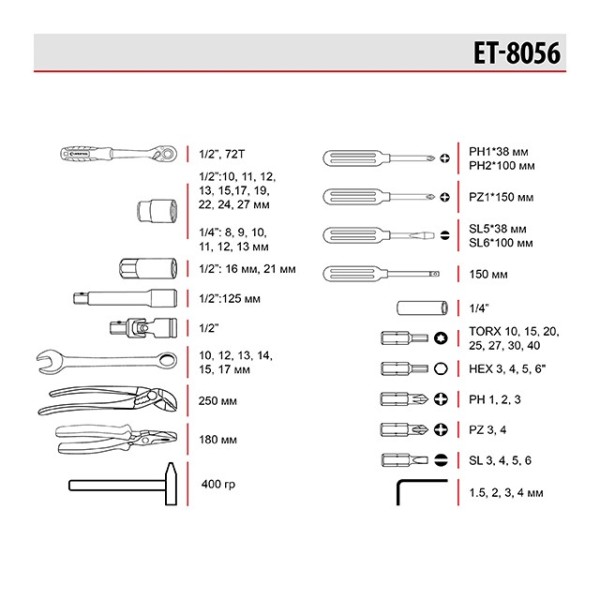 ET-8056

1/2", 72T

1/2":10, 11, 12, 13, 15,17, 19, 22, 24, 27 мм

1/4": 8, 9, 10, 11, 12, 13 мм

1/2": 16 мм, 21 мм

1/2":125 мм

1/2"

10, 12, 13, 14, 15, 17 мм

250 мм

180 мм

400 гр

PH1*38 мм
PH2*100 мм

PZ1*150 мм

SL5*38 мм
SL6*100 мм

150 мм

1/4"

TORX 10, 15, 20, 25, 27, 30, 40

HEX 3, 4, 5, 6"

PH 1, 2, 3

PZ 3, 4

SL 3, 4, 5, 6

1.5, 2, 3, 4 мм