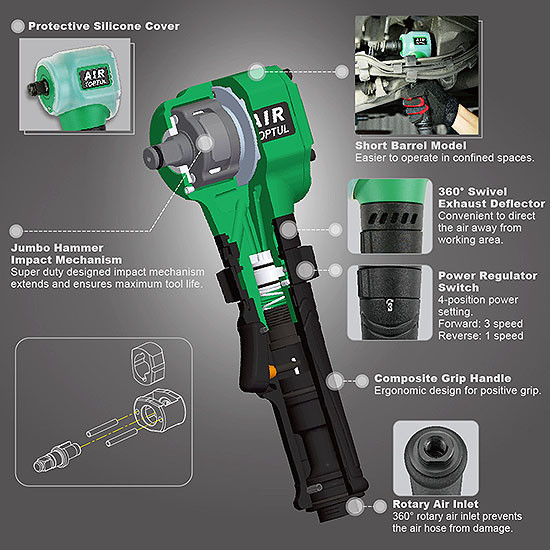 Protective Silicone Cover

AIR
TOPTUL

AIR
TOPTUL

Short Barrel Model
Easier to operate in confined spaces.

360° Swivel Exhaust Deflector
Convenient to direct the air away from working area.

Jumbo Hammer Impact Mechanism
Super duty designed impact mechanism extends and ensures maximum tool life.

3

Power Regulator Switch
4-position power setting.
Forward: 3 speed
Reverse: 1 speed

Composite Grip Handle
Ergonomic design for positive grip.

Rotary Air Inlet
360° rotary air inlet prevents the air hose from damage.